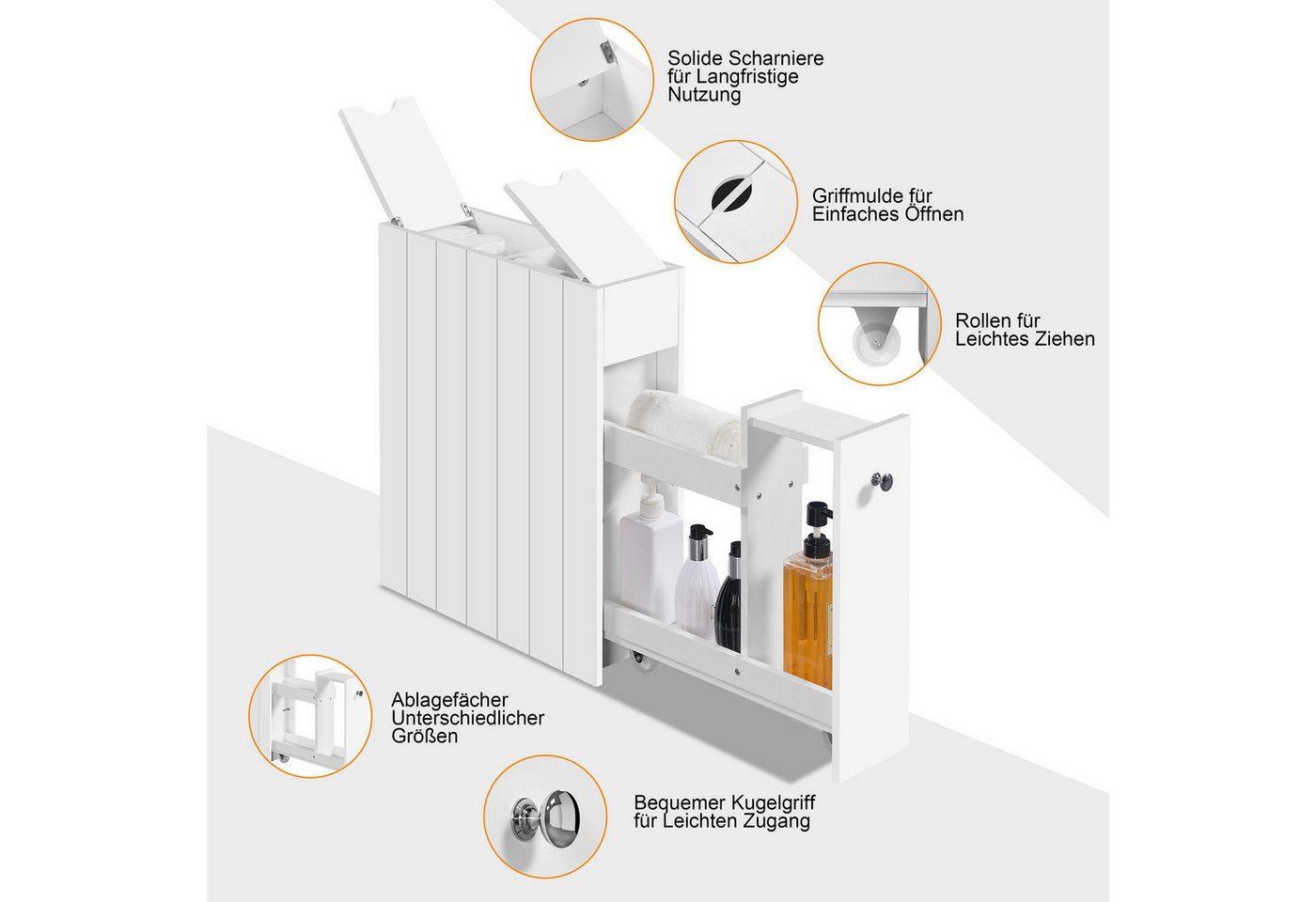 Solide Scharniere
für Langfristige
Nutzung

Griffmulde für
Einfaches Öffnen

Rollen für
Leichtes Ziehen

Ablagefächer
Unterschiedlicher
Größen

Bequemer Kugelgriff
für Leichten Zugang