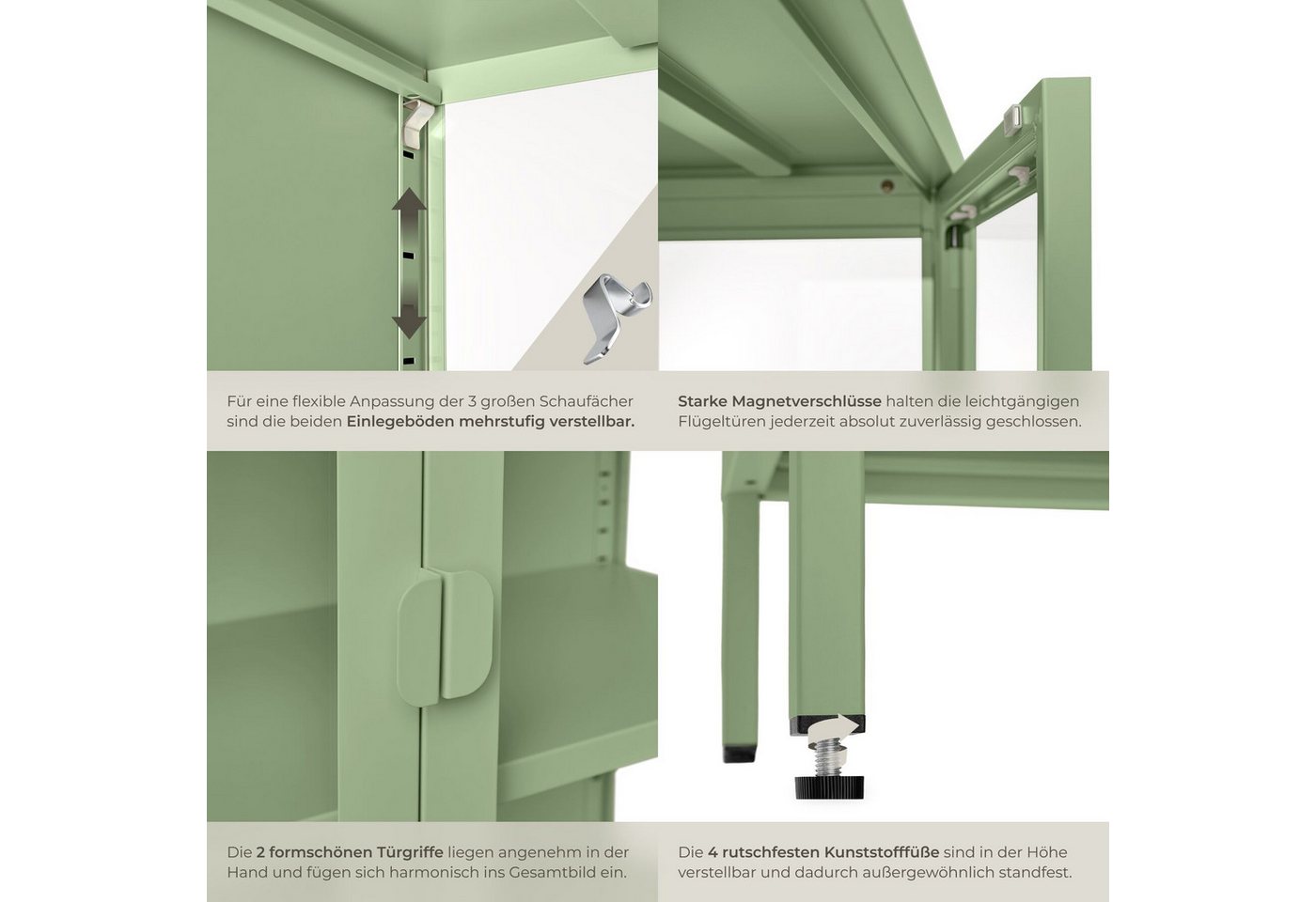 Für eine flexible Anpassung der 3 großen Schaufächer sind die beiden Einlegeböden mehrstufig verstellbar.

Starke Magnetverschlüsse halten die leichtgängigen Flügeltüren jederzeit absolut zuverlässig geschlossen.

Die 2 formschönen Türgriffe liegen angenehm in der Hand und fügen sich harmonisch ins Gesamtbild ein.

Die 4 rutschfesten Kunststofffüße sind in der Höhe verstellbar und dadurch außergewöhnlich standfest.