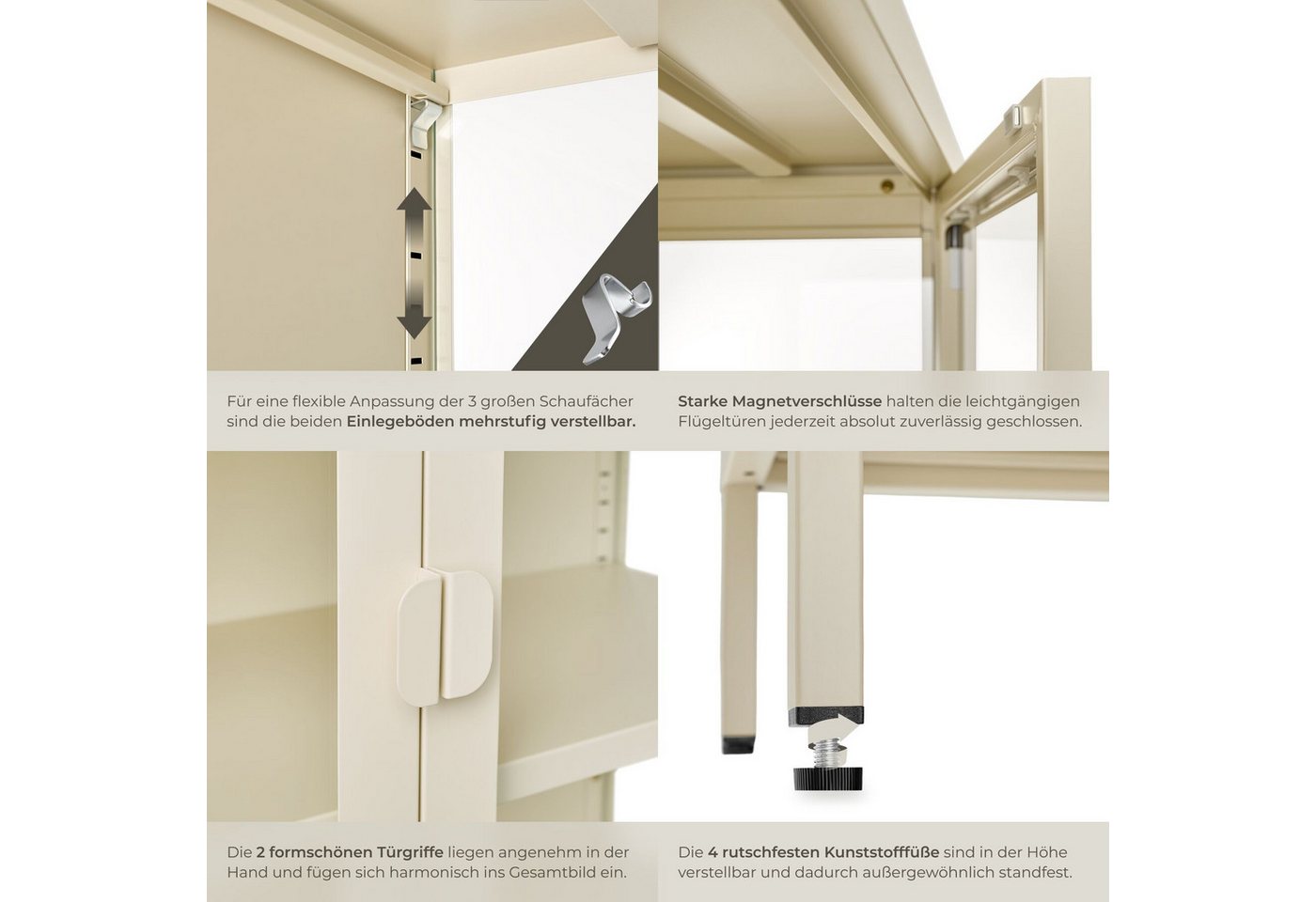 Für eine flexible Anpassung der 3 großen Schaufächer sind die beiden Einlegeböden mehrstufig verstellbar.

Starke Magnetverschlüsse halten die leichtgängigen Flügeltüren jederzeit absolut zuverlässig geschlossen.

Die 2 formschönen Türgriffe liegen angenehm in der Hand und fügen sich harmonisch ins Gesamtbild ein.

Die 4 rutschfesten Kunststofffüße sind in der Höhe verstellbar und dadurch außergewöhnlich standfest.