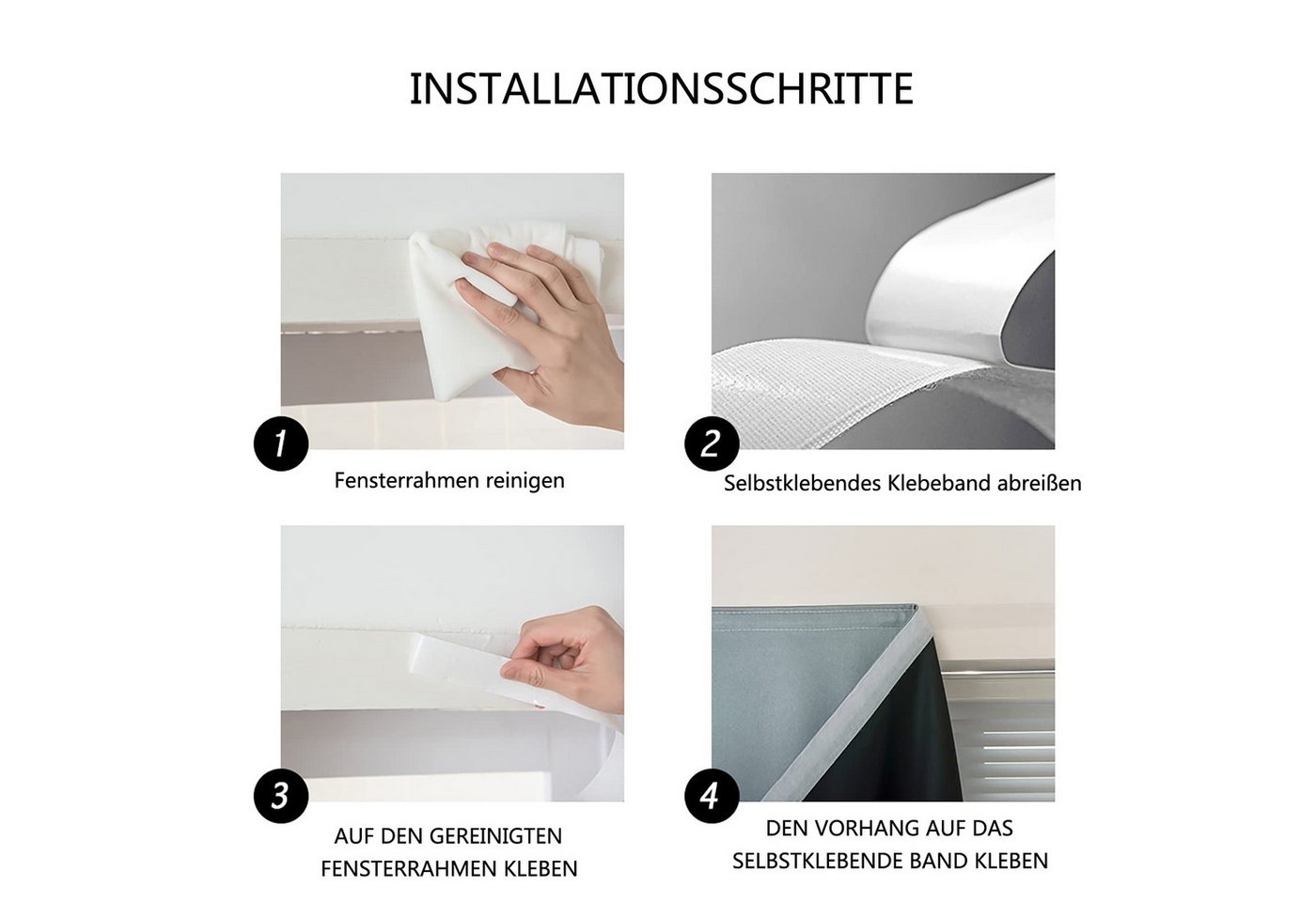 INSTALLATIONSSCHRITTE

1

Fensterrahmen reinigen

2

Selbstklebendes Klebeband abreißen

3

AUF DEN GEREINIGTEN
FENSTERRAHMEN KLEBEN

4

DEN VORHANG AUF DAS
SELBSTKLEBENDE BAND KLEBEN